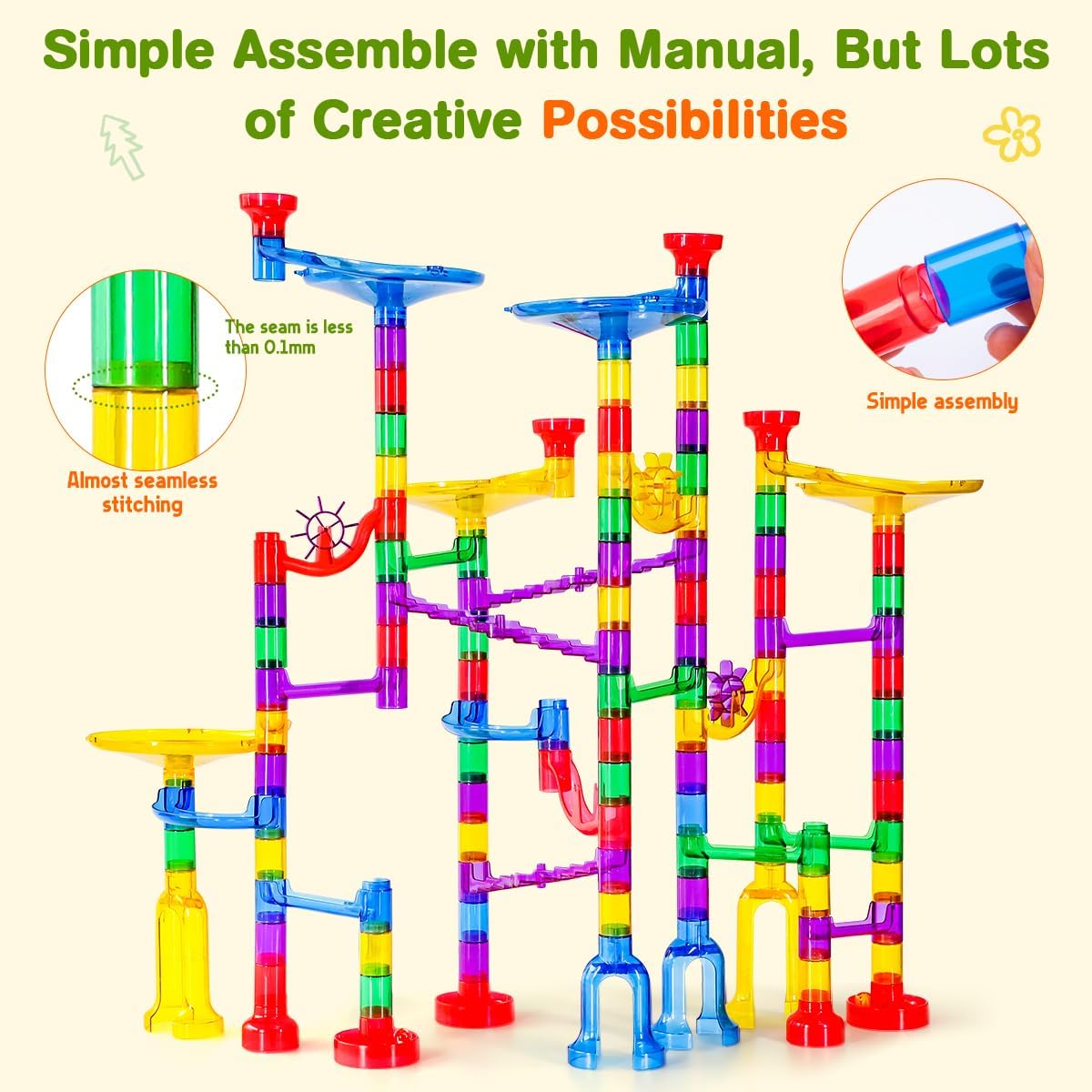 Simple Assemble with Manual, But Lots of Creative Possibilities

The seam is less than 0.1mm

Almost seamless stitching

Simple assembly